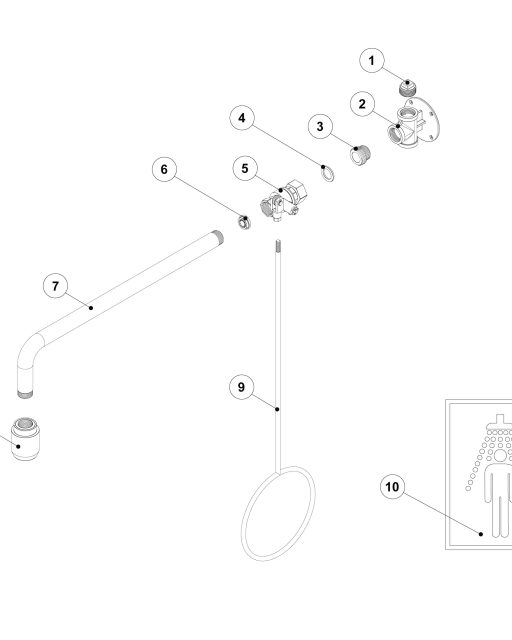 1
2
3
4
5
6
7
9
10